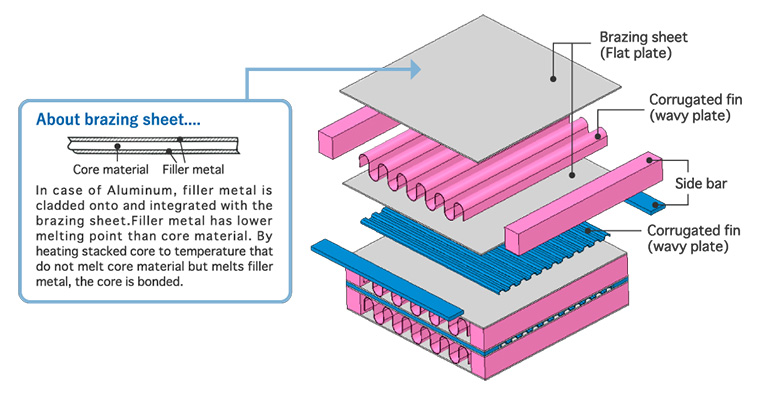 About brazing sheet....

Core material

Filler metal

In case of Aluminum, filler metal is cladded onto and integrated with the brazing sheet.Filler metal has lower melting point than core material. By heating stacked core to temperature that do not melt core material but melts filler metal, the core is bonded.

Brazing sheet (Flat plate)

Corrugated fin (wavy plate)

Side bar

Corrugated fin (wavy plate)